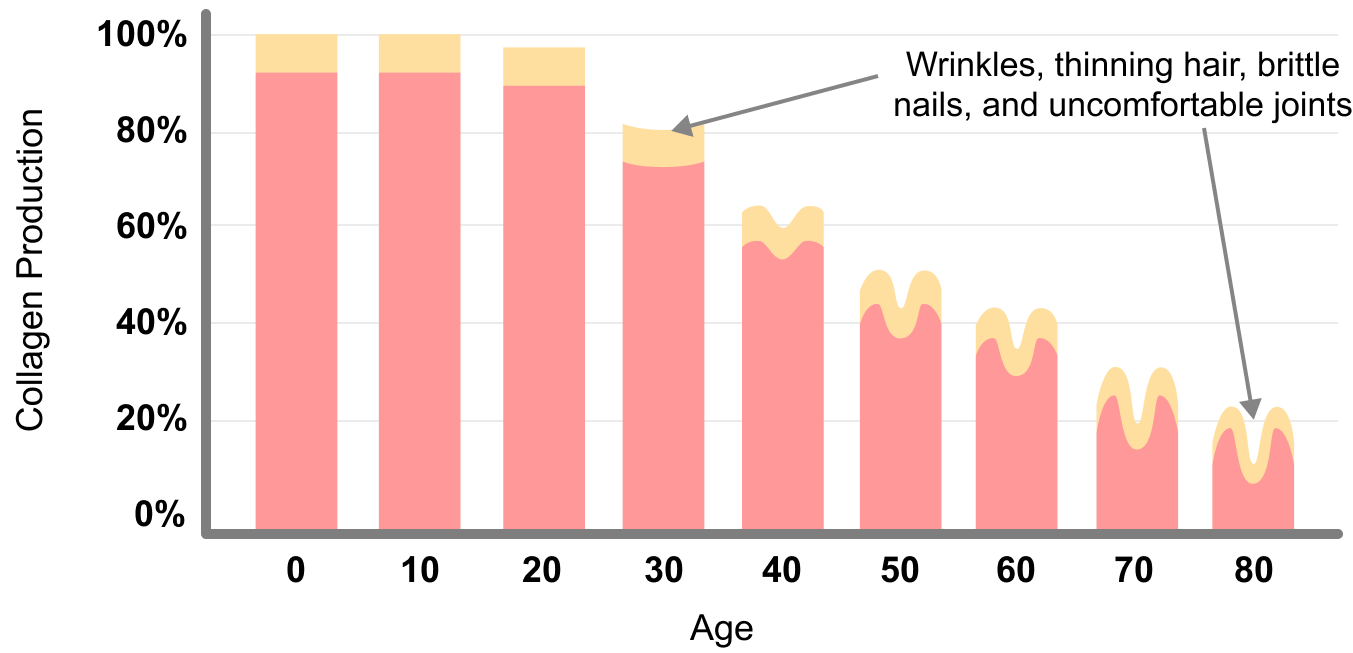 Collagen Production

100%
80%
60%
40%
20%
0%

Wrinkles, thinning hair, brittle nails, and uncomfortable joints

0
10
20
30
40
50
60
70
80

Age