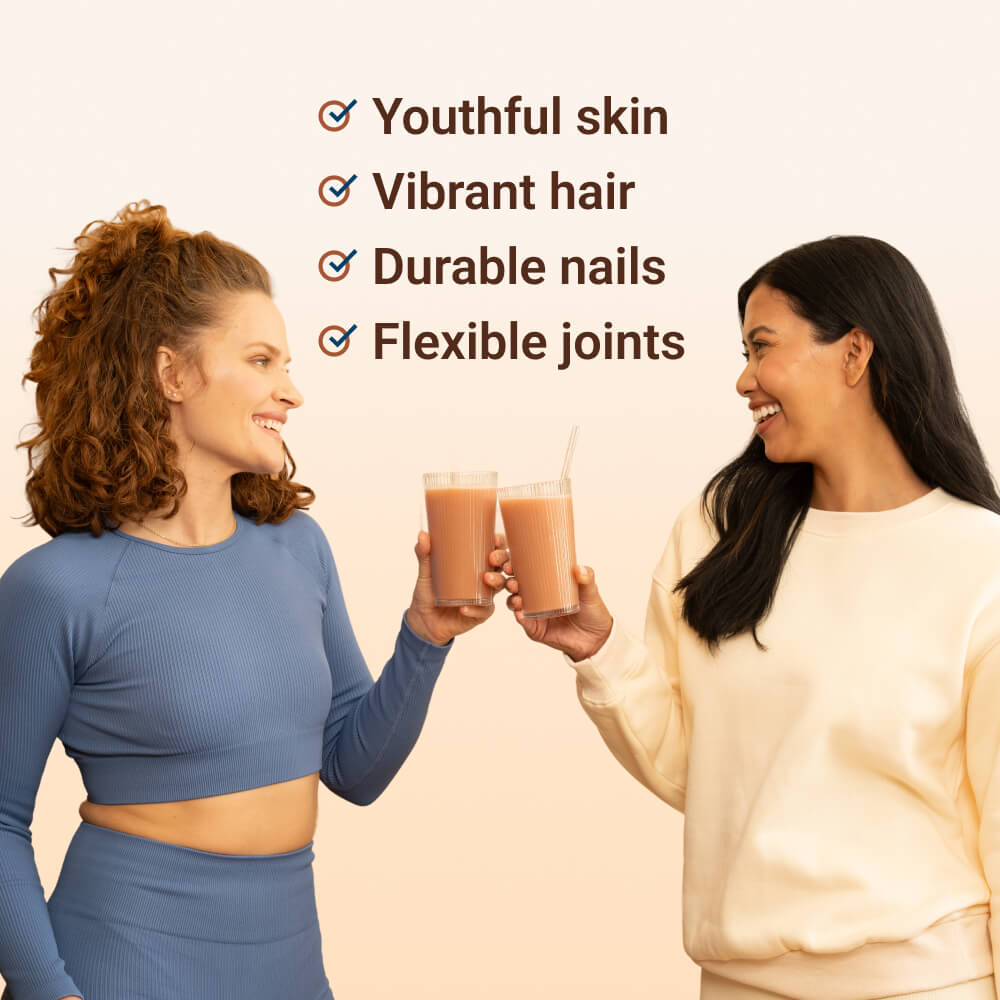 Youthful skin
Vibrant hair
Durable nails
Flexible joints